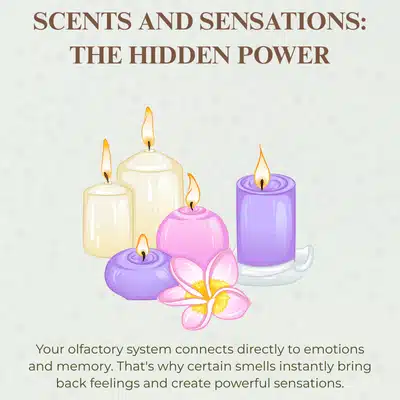 SCENTS AND SENSATIONS: THE HIDDEN POWER

Your olfactory system connects directly to emotions and memory. That's why certain smells instantly bring back feelings and create powerful sensations.